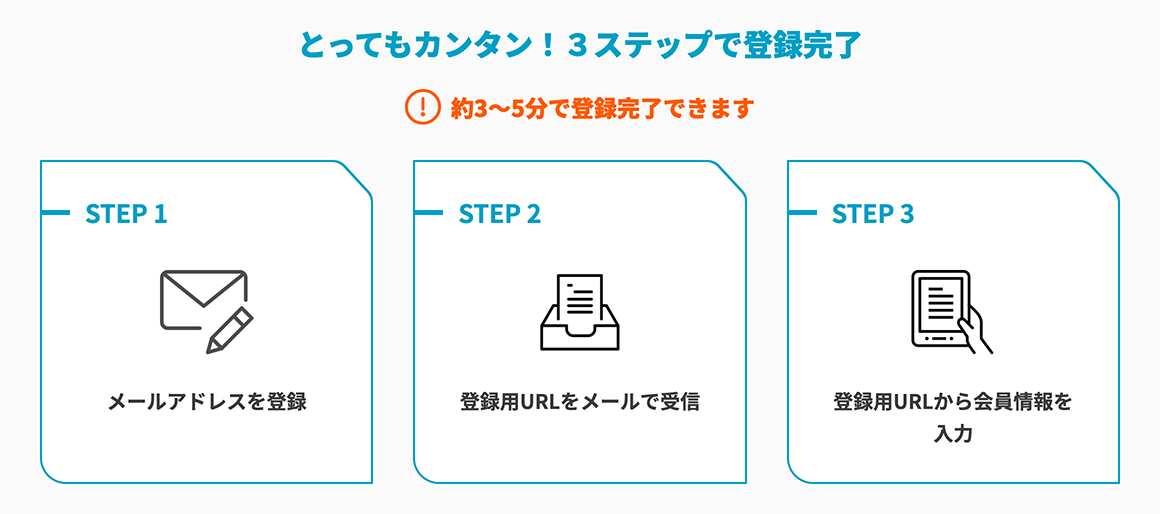 とってもカンタン！３ステップで登録完了

! 約3〜5分で登録完了できます

STEP 1

メールアドレスを登録

STEP 2

登録用URLをメールで受信

STEP 3

登録用URLから会員情報を入力