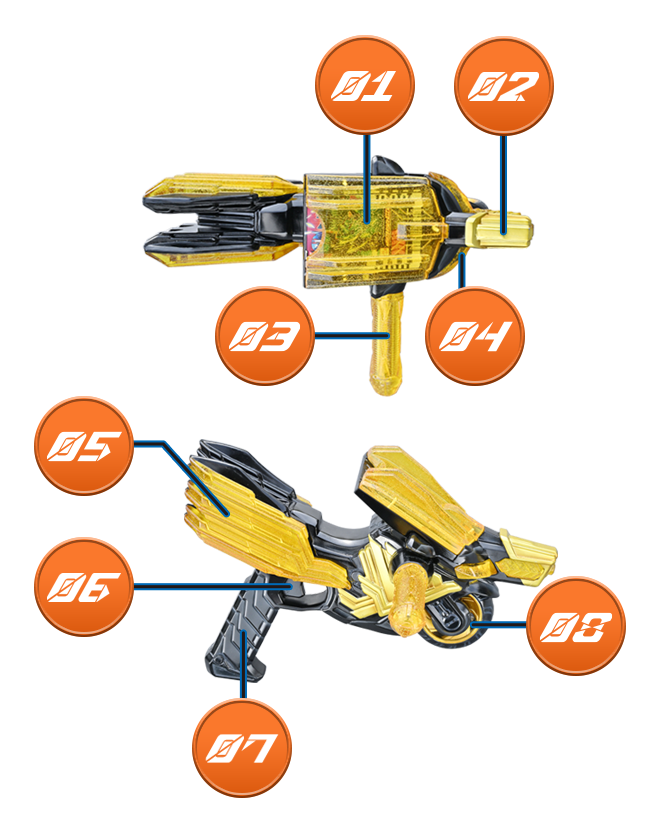 01
02
03
04
05
06
07
08