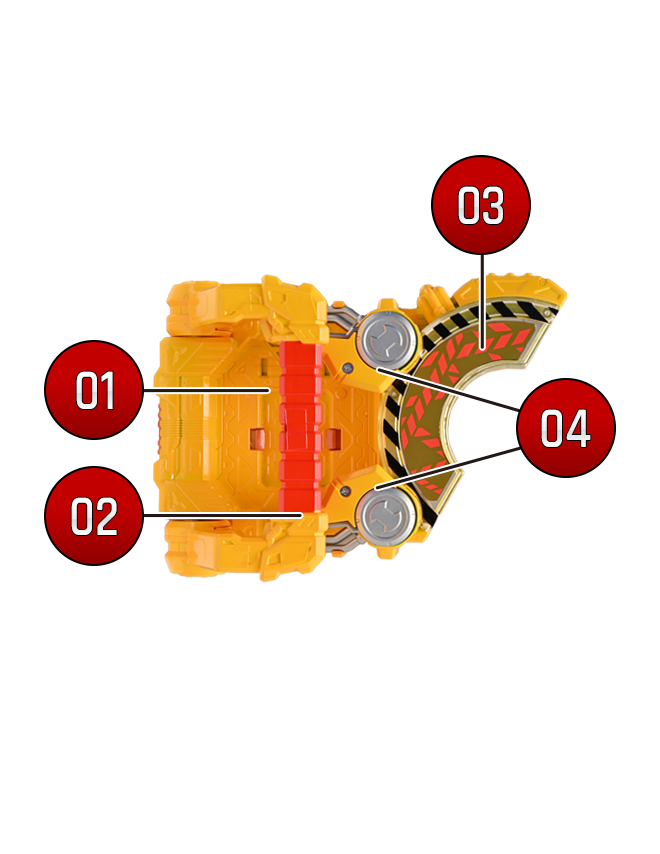 03

01

04

02